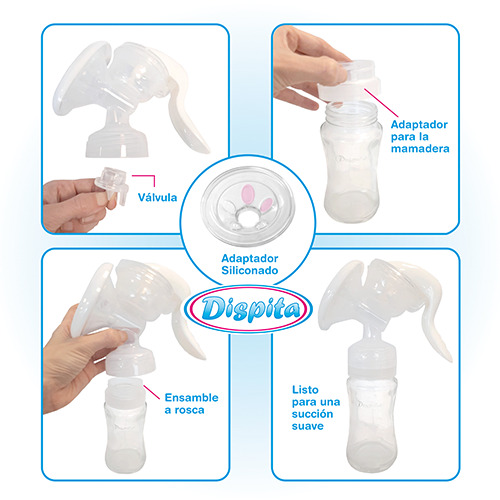 Válvula

Adaptador para la mamadera

Adaptador Siliconado

Dispita

Ensamble a rosca

Listo para una succión suave